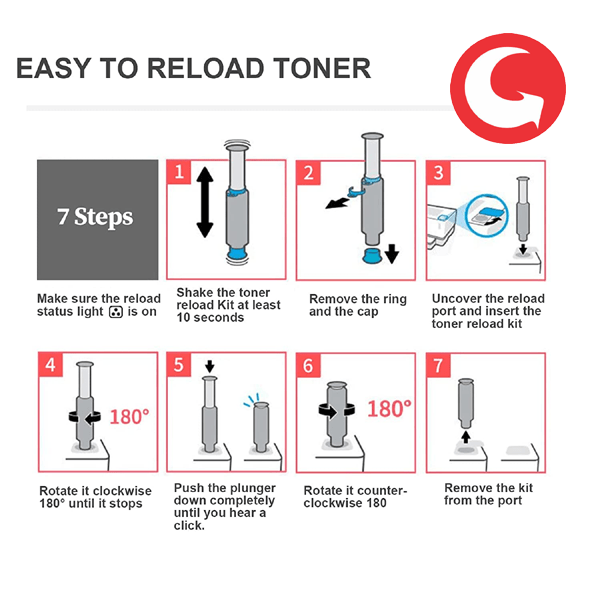 EASY TO RELOAD TONER

7 Steps

Make sure the reload status light is on

1

Shake the toner reload Kit at least 10 seconds

2

Remove the ring and the cap

3

Uncover the reload port and insert the toner reload kit

4

180°

Rotate it clockwise 180° until it stops

5

Push the plunger down completely until you hear a click.

6

180°

Rotate it counter-clockwise 180

7

Remove the kit from the port